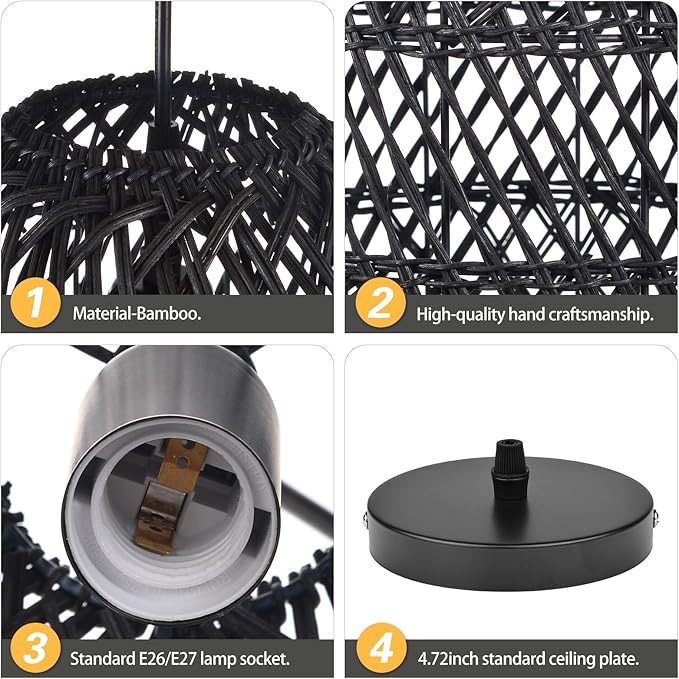 1 Material-Bamboo.

2 High-quality hand craftsmanship.

3 Standard E26/E27 lamp socket.

4 4.72inch standard ceiling plate.