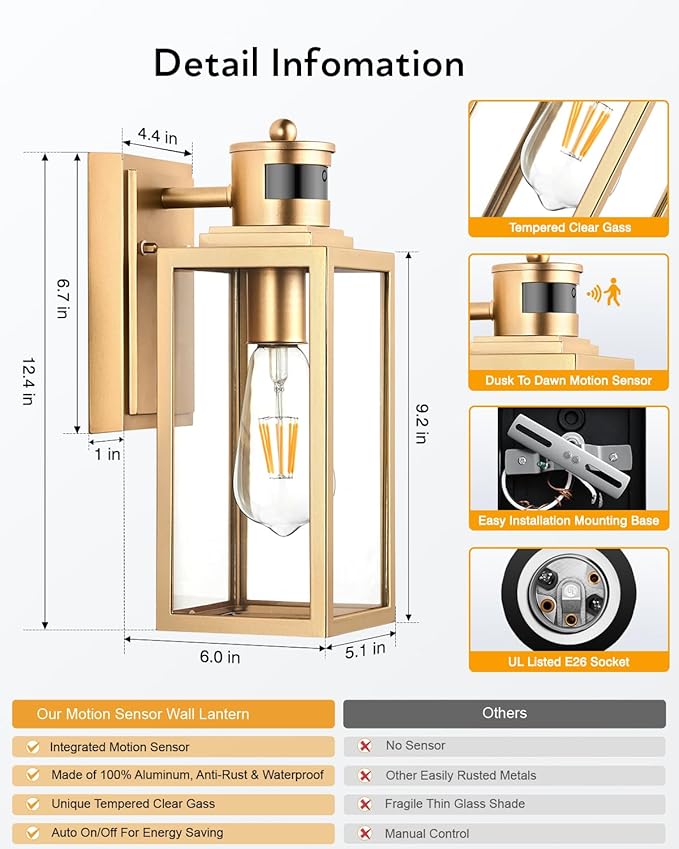 Detail Infomation

4.4 in
6.7 in
12.4 in
1 in
9.2 in
6.0 in
5.1 in

Tempered Clear Gass

Dusk To Dawn Motion Sensor

Easy Installation Mounting Base

UL Listed E26 Socket

| Our Motion Sensor Wall Lantern | Others |
|---|---|
| Integrated Motion Sensor | No Sensor |
| Made of 100% Aluminum, Anti-Rust & Waterproof | Other Easily Rusted Metals |
| Unique Tempered Clear Gass | Fragile Thin Glass Shade |
| Auto On/Off For Energy Saving | Manual Control |