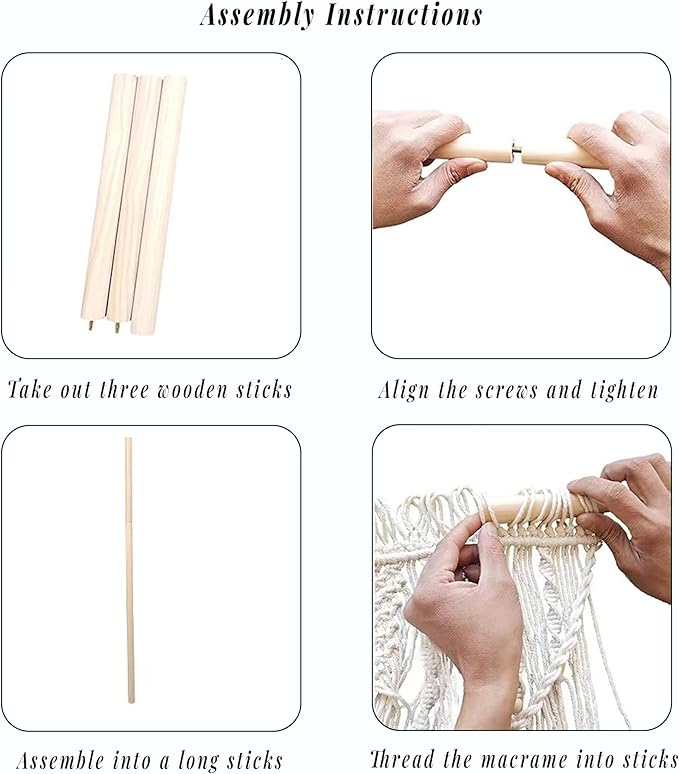 Assembly Instructions

Take out three wooden sticks

Align the screws and tighten

Assemble into a long sticks

Thread the macrame into sticks