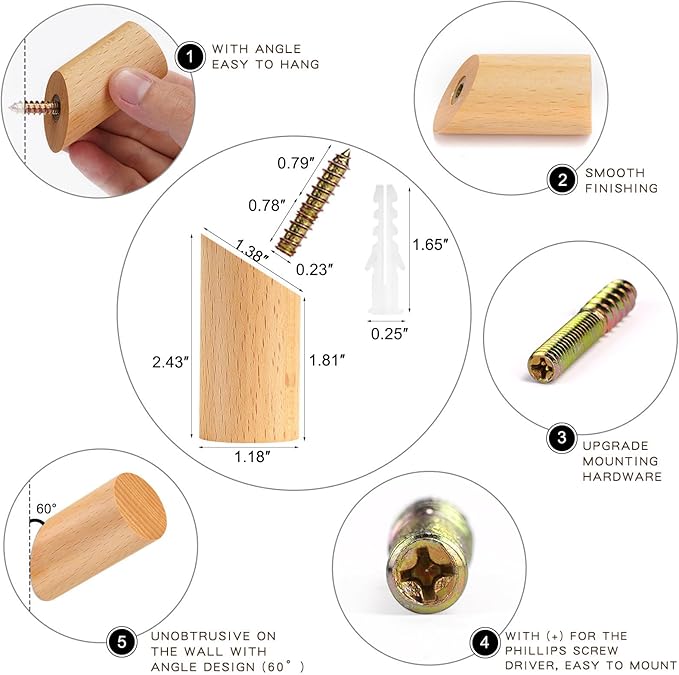 1 WITH ANGLE EASY TO HANG

2 SMOOTH FINISHING

0.79″
0.78″
1.38″
0.23″
1.65″
0.25″
2.43″
1.81″
1.18″

3 UPGRADE MOUNTING HARDWARE

60°

5 UNOBTRUSIVE ON THE WALL WITH ANGLE DESIGN (60°)

4 WITH (+) FOR THE PHILLIPS SCREW DRIVER, EASY TO MOUNT