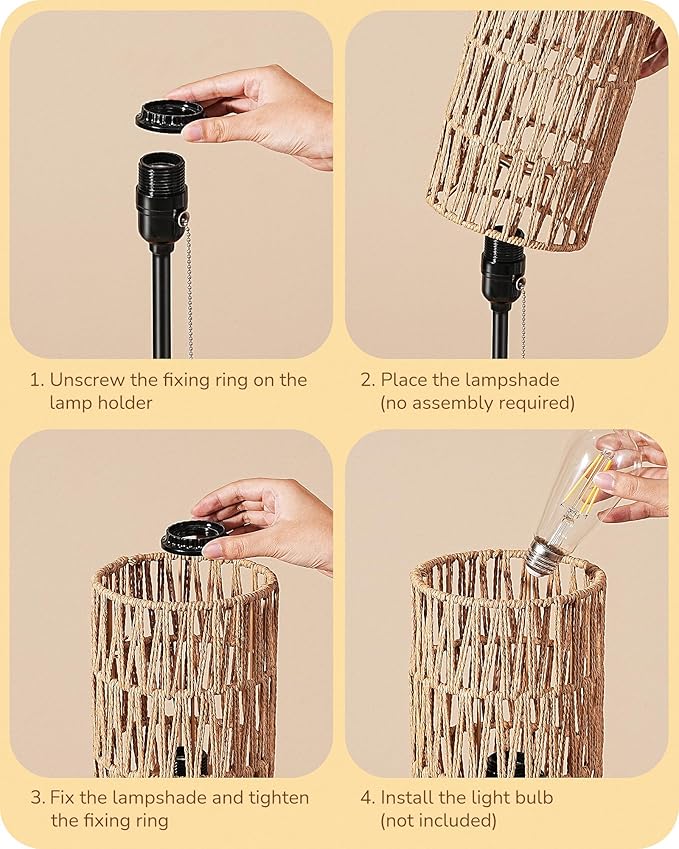 1. Unscrew the fixing ring on the lamp holder

2. Place the lampshade (no assembly required)

3. Fix the lampshade and tighten the fixing ring

4. Install the light bulb (not included)